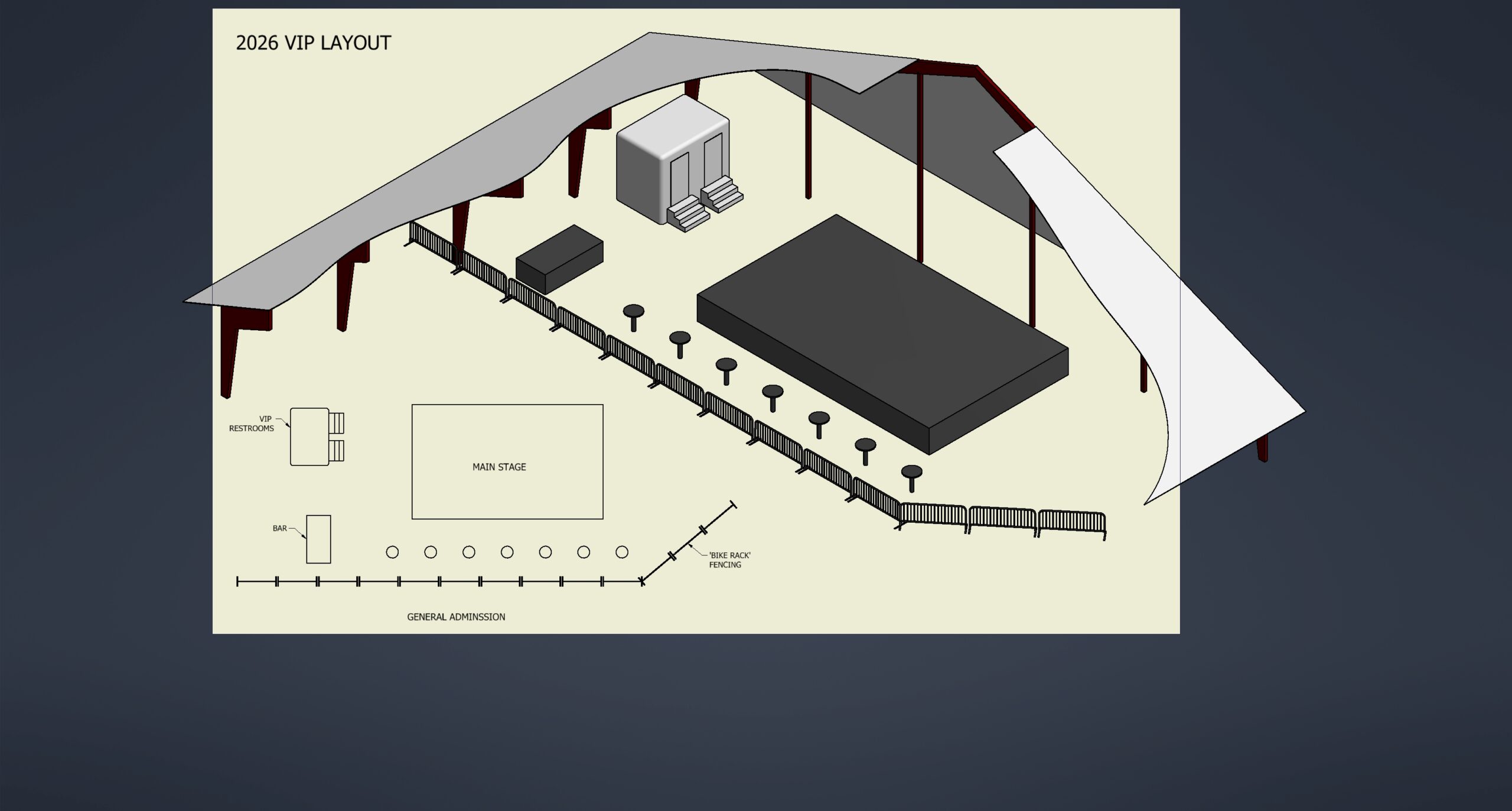 2026 VIP LAYOUT

VIP RESTROOMS

MAIN STAGE

BAR

'BIKE RACK' FENCING

GENERAL ADMINSSION